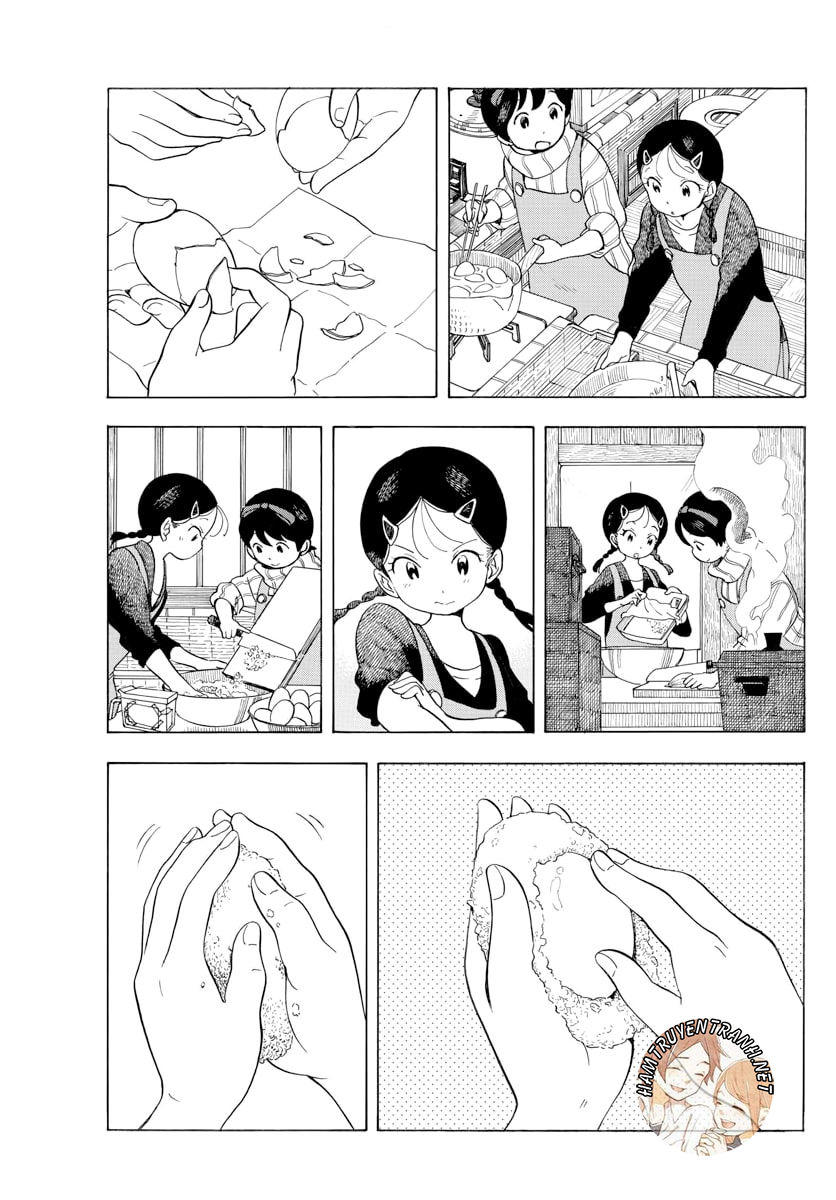 HAMTRUYENTRANH.NET